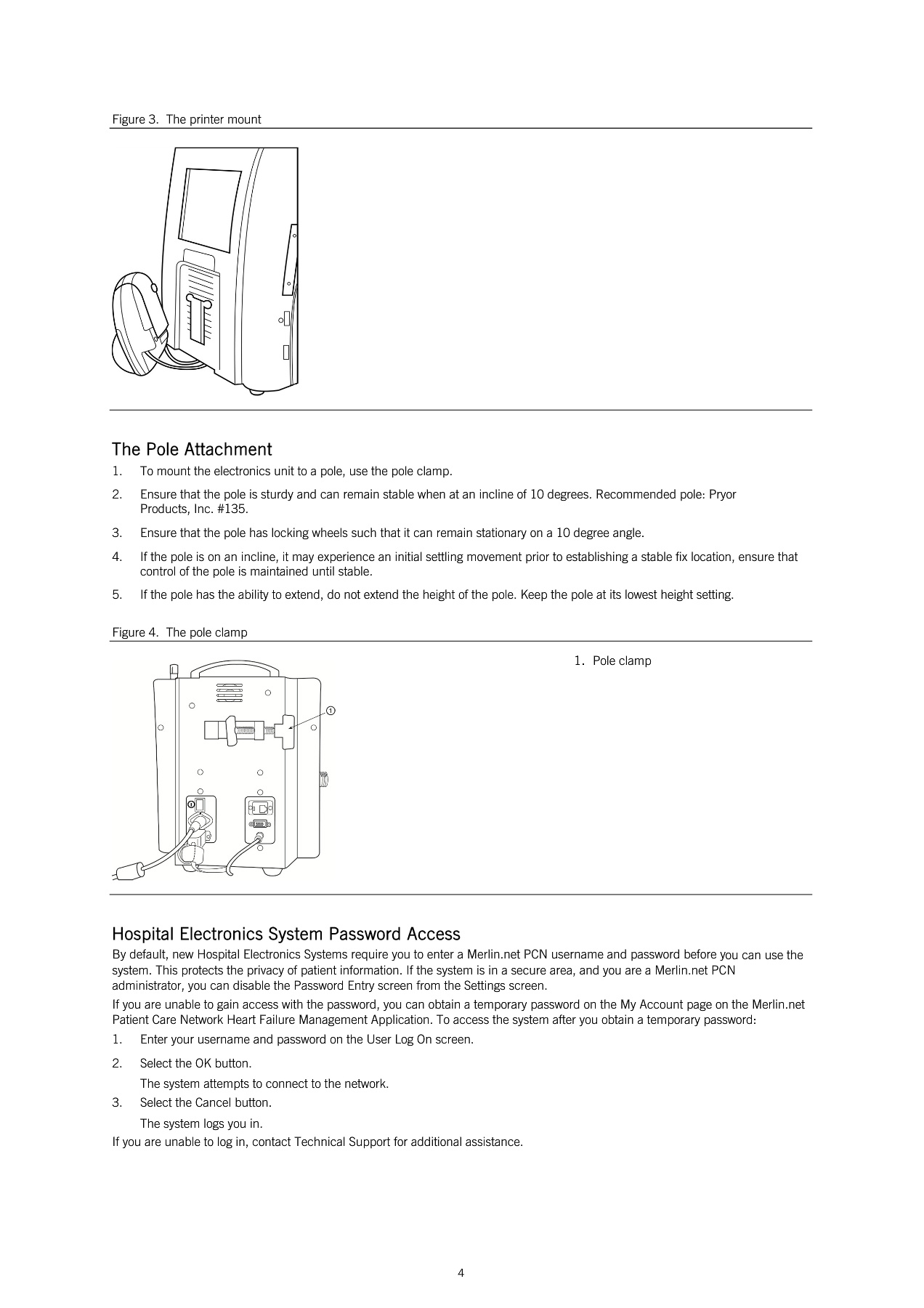 Figure 3. The printer mount

The Pole Attachment

1. To mount the electronics unit to a pole, use the pole clamp.

2. Ensure that the pole is sturdy and can remain stable when at an incline of 10 degrees. Recommended pole: Pryor Products, Inc. #135.

3. Ensure that the pole has locking wheels such that it can remain stationary on a 10 degree angle.

4. If the pole is on an incline, it may experience an initial settling movement prior to establishing a stable fix location, ensure that control of the pole is maintained until stable.

5. If the pole has the ability to extend, do not extend the height of the pole. Keep the pole at its lowest height setting.

Figure 4. The pole clamp

1

1. Pole clamp

Hospital Electronics System Password Access

By default, new Hospital Electronics Systems require you to enter a Merlin.net PCN username and password before you can use the system. This protects the privacy of patient information. If the system is in a secure area, and you are a Merlin.net PCN administrator, you can disable the Password Entry screen from the Settings screen.

If you are unable to gain access with the password, you can obtain a temporary password on the My Account page on the Merlin.net Patient Care Network Heart Failure Management Application. To access the system after you obtain a temporary password:

1. Enter your username and password on the User Log On screen.

2. Select the OK button.

The system attempts to connect to the network.

3. Select the Cancel button.

The system logs you in.

If you are unable to log in, contact Technical Support for additional assistance.

4