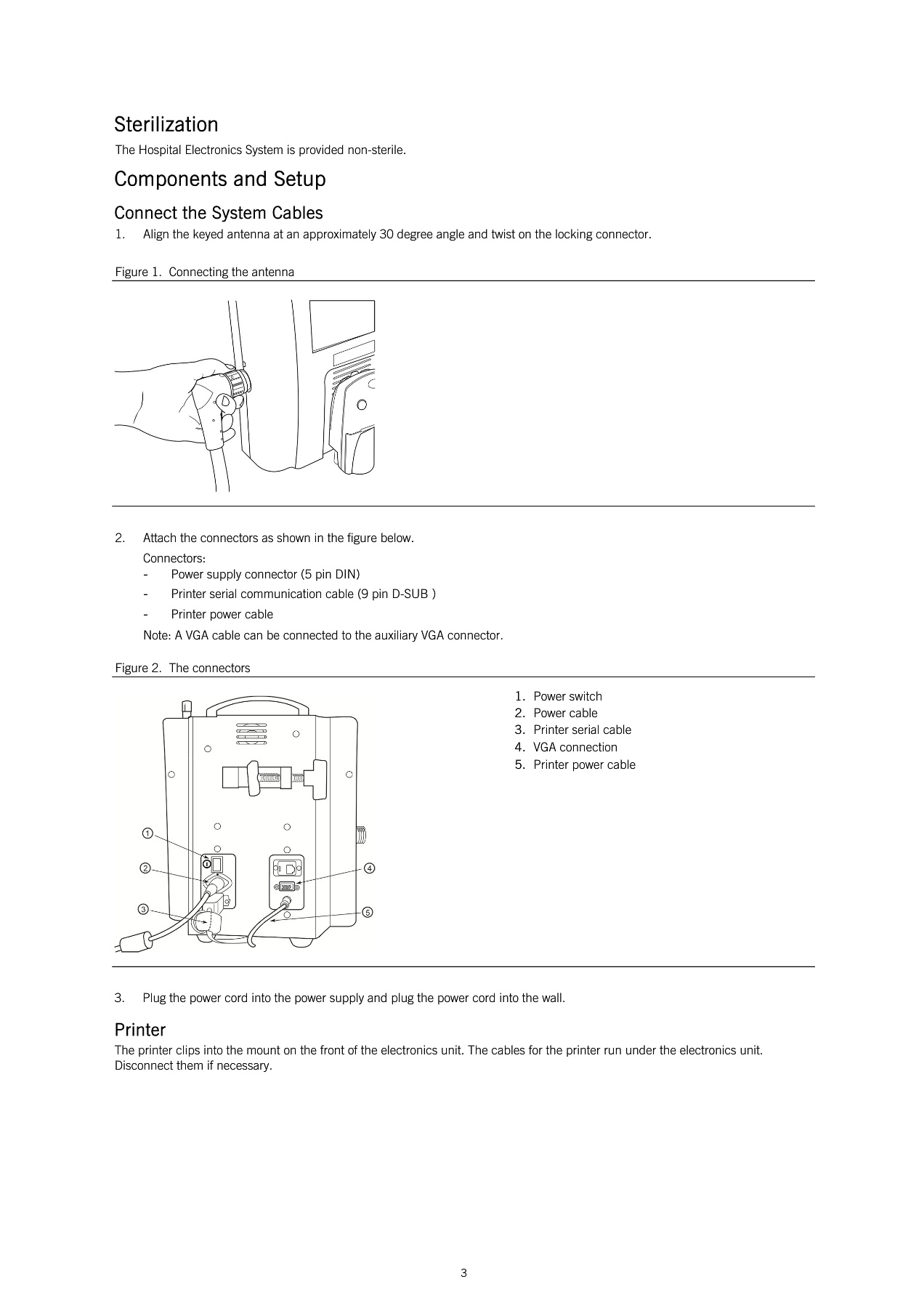 Sterilization

The Hospital Electronics System is provided non-sterile.

Components and Setup

Connect the System Cables

1. Align the keyed antenna at an approximately 30 degree angle and twist on the locking connector.

Figure 1. Connecting the antenna

2. Attach the connectors as shown in the figure below.

Connectors:

- Power supply connector (5 pin DIN)
- Printer serial communication cable (9 pin D-SUB )
- Printer power cable

Note: A VGA cable can be connected to the auxiliary VGA connector.

Figure 2. The connectors

1
2
3
4
5

1. Power switch
2. Power cable
3. Printer serial cable
4. VGA connection
5. Printer power cable

3. Plug the power cord into the power supply and plug the power cord into the wall.

Printer

The printer clips into the mount on the front of the electronics unit. The cables for the printer run under the electronics unit. Disconnect them if necessary.

3