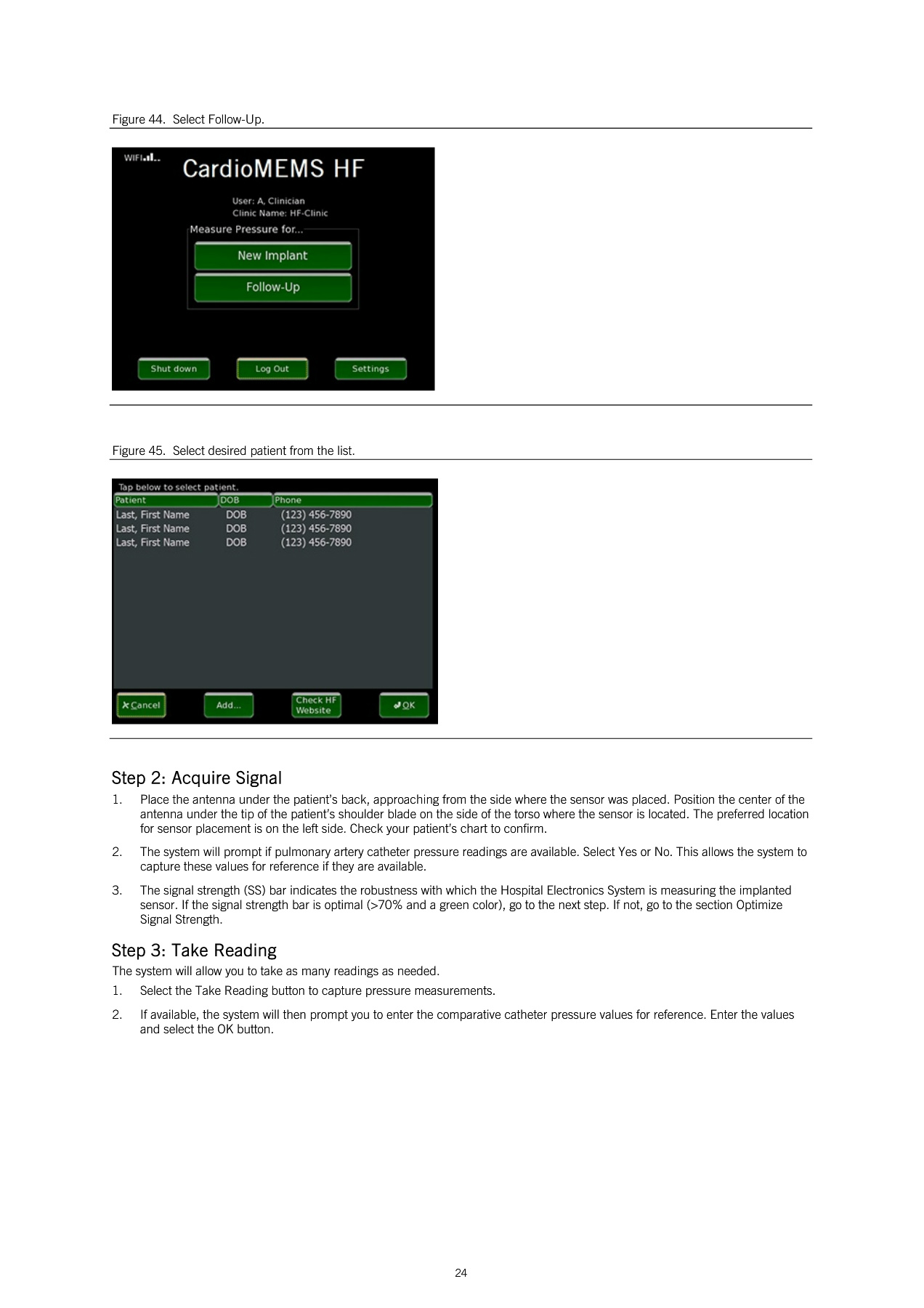 Figure 44. Select Follow-Up.

WIFI

CardioMEMS HF

User: A, Clinician
Clinic Name: HF-Clinic

Measure Pressure for...

New Implant

Follow-Up

Shut down

Log Out

Settings

Figure 45. Select desired patient from the list.

Tap below to select patient.

| Patient | DOB | Phone |
|---|---|---|
| Last, First Name | DOB | (123) 456-7890 |
| Last, First Name | DOB | (123) 456-7890 |
| Last, First Name | DOB | (123) 456-7890 |

Cancel

Add...

Check HF Website

OK

Step 2: Acquire Signal

1. Place the antenna under the patient's back, approaching from the side where the sensor was placed. Position the center of the antenna under the tip of the patient's shoulder blade on the side of the torso where the sensor is located. The preferred location for sensor placement is on the left side. Check your patient's chart to confirm.

2. The system will prompt if pulmonary artery catheter pressure readings are available. Select Yes or No. This allows the system to capture these values for reference if they are available.

3. The signal strength (SS) bar indicates the robustness with which the Hospital Electronics System is measuring the implanted sensor. If the signal strength bar is optimal (>70% and a green color), go to the next step. If not, go to the section Optimize Signal Strength.

Step 3: Take Reading

The system will allow you to take as many readings as needed.

1. Select the Take Reading button to capture pressure measurements.

2. If available, the system will then prompt you to enter the comparative catheter pressure values for reference. Enter the values and select the OK button.

24