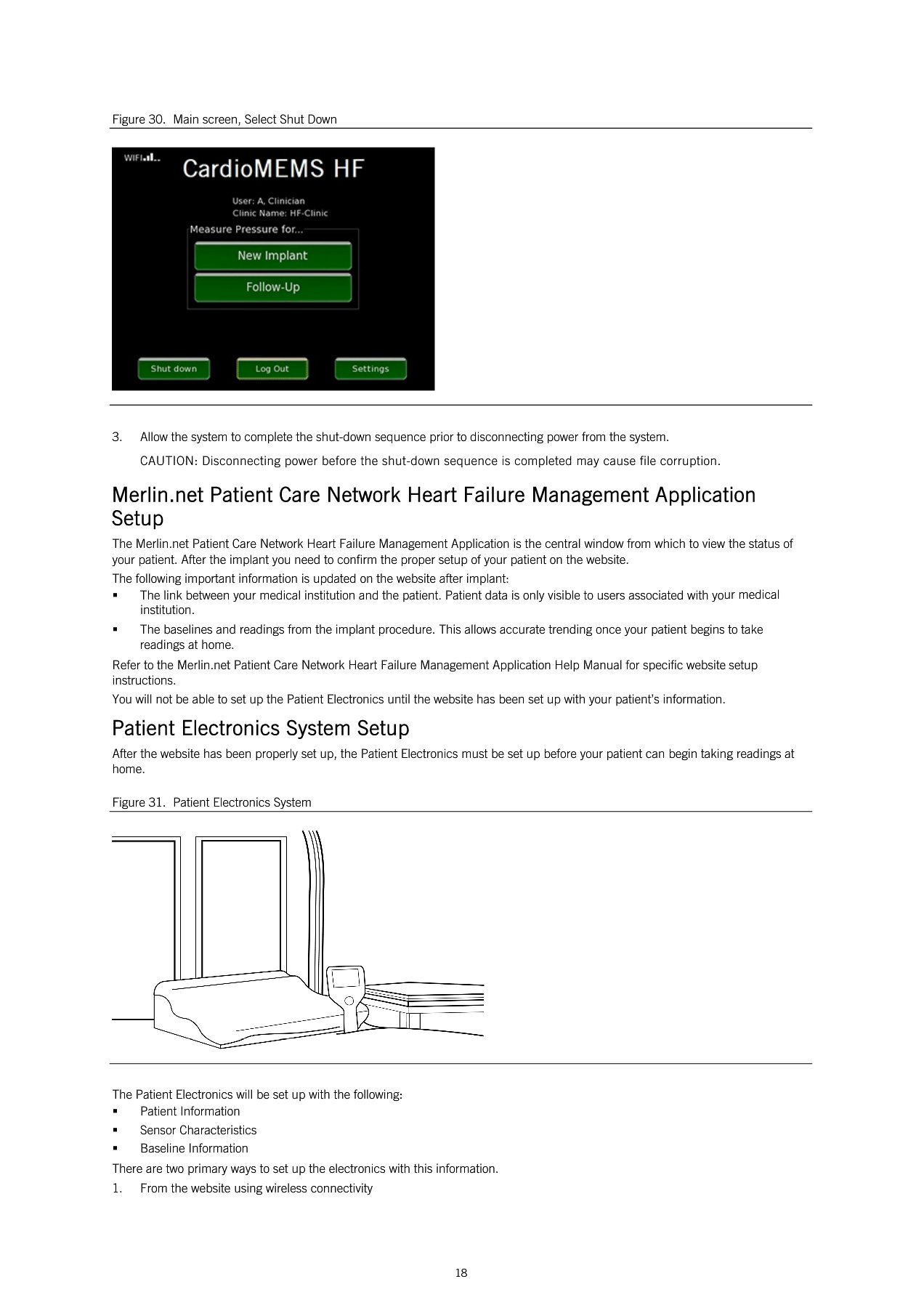 Figure 30. Main screen, Select Shut Down

WIFI

CardioMEMS HF

User: A, Clinician
Clinic Name: HF-Clinic

Measure Pressure for...

New Implant

Follow-Up

Shut down

Log Out

Settings

3. Allow the system to complete the shut-down sequence prior to disconnecting power from the system.

CAUTION: Disconnecting power before the shut-down sequence is completed may cause file corruption.

Merlin.net Patient Care Network Heart Failure Management Application Setup

The Merlin.net Patient Care Network Heart Failure Management Application is the central window from which to view the status of your patient. After the implant you need to confirm the proper setup of your patient on the website.

The following important information is updated on the website after implant:

▪ The link between your medical institution and the patient. Patient data is only visible to users associated with your medical institution.

▪ The baselines and readings from the implant procedure. This allows accurate trending once your patient begins to take readings at home.

Refer to the Merlin.net Patient Care Network Heart Failure Management Application Help Manual for specific website setup instructions.

You will not be able to set up the Patient Electronics until the website has been set up with your patient's information.

Patient Electronics System Setup

After the website has been properly set up, the Patient Electronics must be set up before your patient can begin taking readings at home.

Figure 31. Patient Electronics System

The Patient Electronics will be set up with the following:

▪ Patient Information

▪ Sensor Characteristics

▪ Baseline Information

There are two primary ways to set up the electronics with this information.

1. From the website using wireless connectivity

18