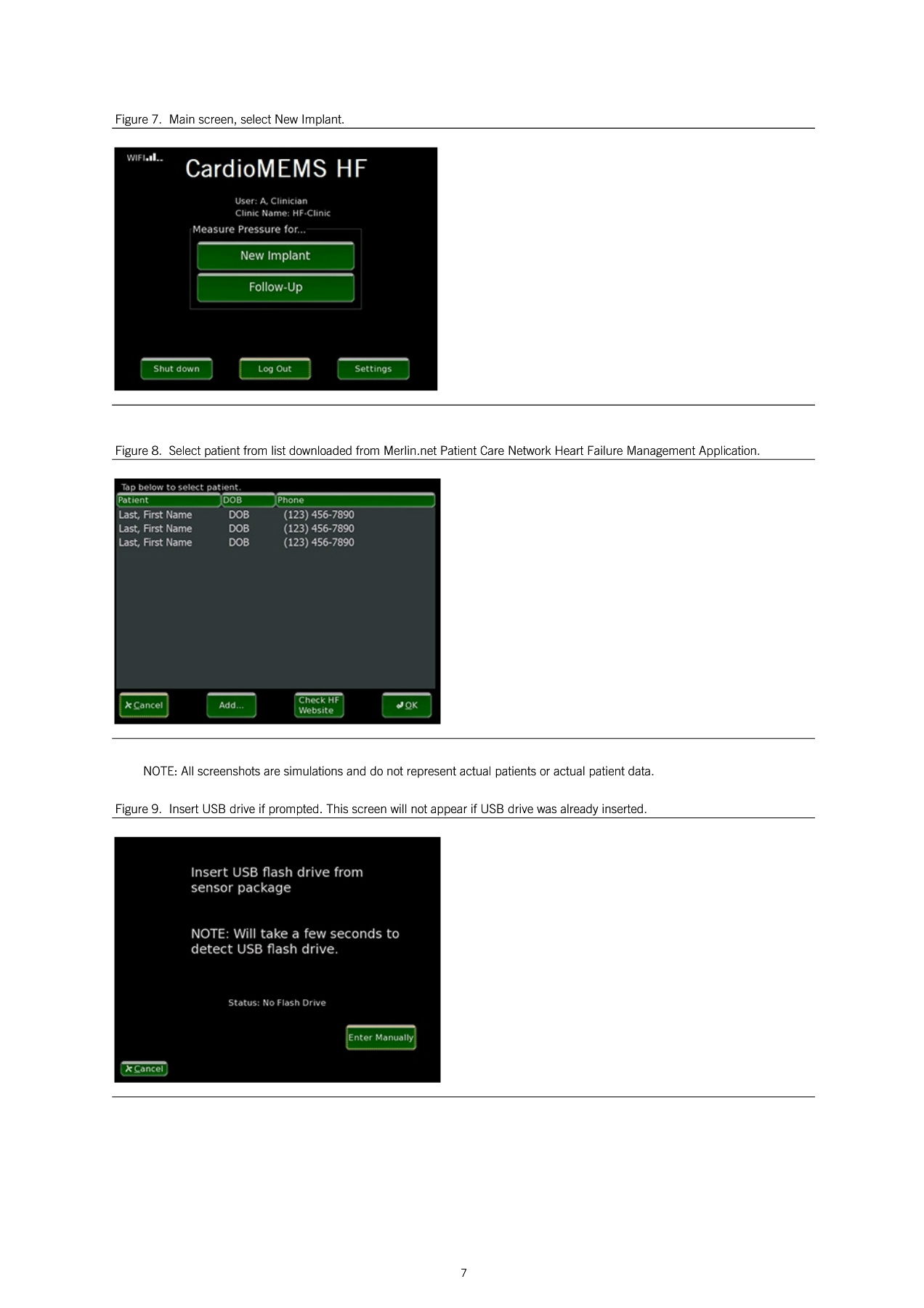 Figure 7. Main screen, select New Implant.

WIFI

CardioMEMS HF

User: A, Clinician
Clinic Name: HF-Clinic

Measure Pressure for...

New Implant

Follow-Up

Shut down

Log Out

Settings

Figure 8. Select patient from list downloaded from Merlin.net Patient Care Network Heart Failure Management Application.

Tap below to select patient.

| Patient | DOB | Phone |
|---|---|---|
| Last, First Name | DOB | (123) 456-7890 |
| Last, First Name | DOB | (123) 456-7890 |
| Last, First Name | DOB | (123) 456-7890 |

Cancel

Add...

Check HF Website

OK

NOTE: All screenshots are simulations and do not represent actual patients or actual patient data.

Figure 9. Insert USB drive if prompted. This screen will not appear if USB drive was already inserted.

Insert USB flash drive from sensor package

NOTE: Will take a few seconds to detect USB flash drive.

Status: No Flash Drive

Enter Manually

Cancel

7