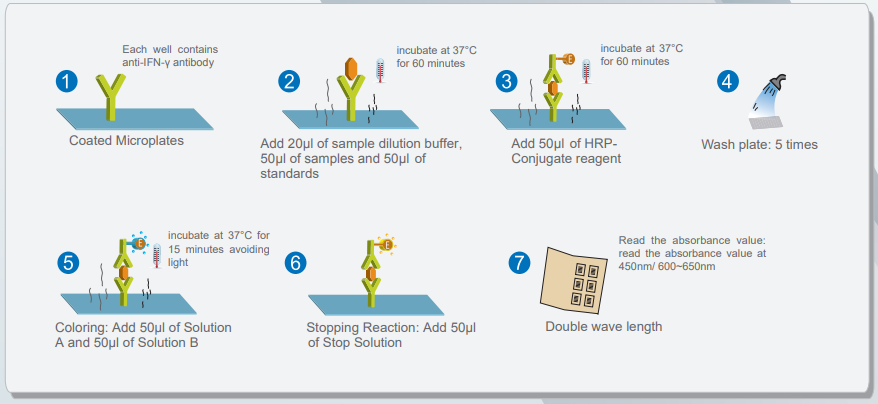 1
Each well contains anti-IFN-γ antibody

Coated Microplates

2
incubate at 37°C for 60 minutes

Add 20μl of sample dilution buffer, 50μl of samples and 50μl of standards

3
E
incubate at 37°C for 60 minutes

Add 50μl of HRP-Conjugate reagent

4
Wash plate: 5 times

5
E
incubate at 37°C for 15 minutes avoiding light

Coloring: Add 50μl of Solution A and 50μl of Solution B

6
E

Stopping Reaction: Add 50μl of Stop Solution

7
Read the absorbance value: read the absorbance value at 450nm/ 600~650nm

Double wave length